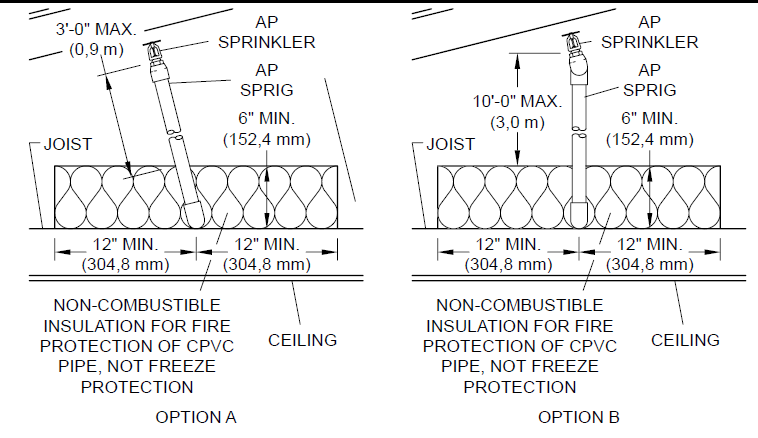 3'-0" MAX.
(0,9 m)

AP
SPRINKLER

AP
SPRIG

6" MIN.
(152,4 mm)

JOIST

12" MIN.
(304,8 mm)

12" MIN.
(304,8 mm)

NON-COMBUSTIBLE INSULATION FOR FIRE PROTECTION OF CPVC PIPE, NOT FREEZE PROTECTION

CEILING

OPTION A

AP
SPRINKLER

AP
SPRIG

10'-0" MAX.
(3,0 m)

6" MIN.
(152,4 mm)

JOIST

12" MIN.
(304,8 mm)

12" MIN.
(304,8 mm)

NON-COMBUSTIBLE INSULATION FOR FIRE PROTECTION OF CPVC PIPE, NOT FREEZE PROTECTION

CEILING

OPTION B